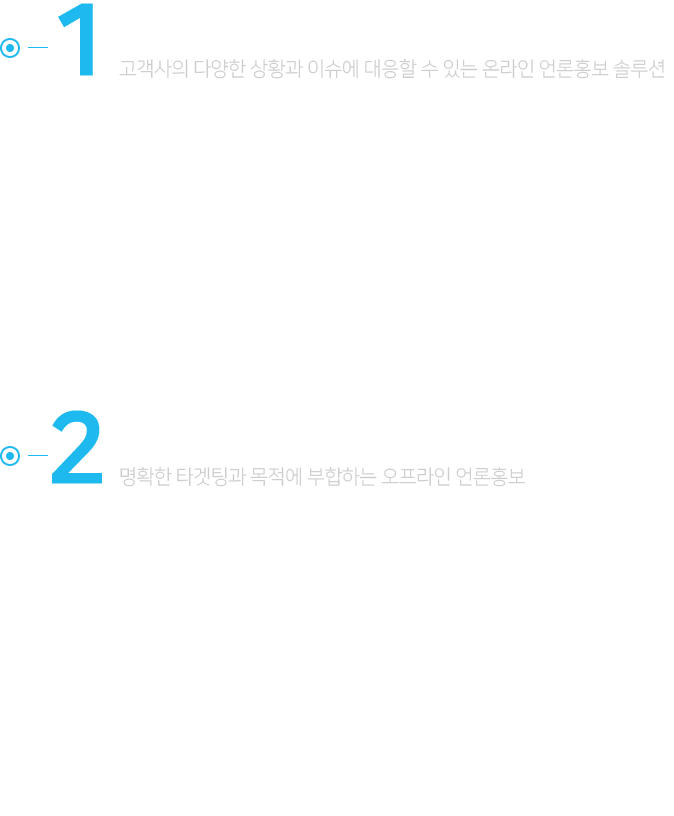 1 고객사의 다양한 상황과 이슈에 대응할 수 있는 온라인 언론홍보 솔루션

2 명확한 타겟팅과 목적에 부합하는 오프라인 언론홍보